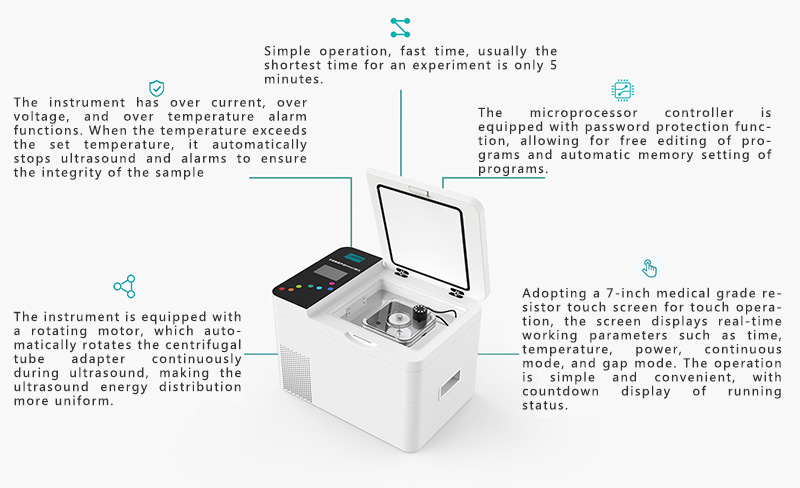 Simple operation, fast time, usually the shortest time for an experiment is only 5 minutes.

The instrument has over current, over voltage, and over temperature alarm functions. When the temperature exceeds the set temperature, it automatically stops ultrasound and alarms to ensure the integrity of the sample

The microprocessor controller is equipped with password protection function, allowing for free editing of programs and automatic memory setting of programs.

The instrument is equipped with a rotating motor, which automatically rotates the centrifugal tube adapter continuously during ultrasound, making the ultrasound energy distribution more uniform.

Adopting a 7-inch medical grade resistor touch screen for touch operation, the screen displays real-time working parameters such as time, temperature, power, continuous mode, and gap mode. The operation is simple and convenient, with countdown display of running status.